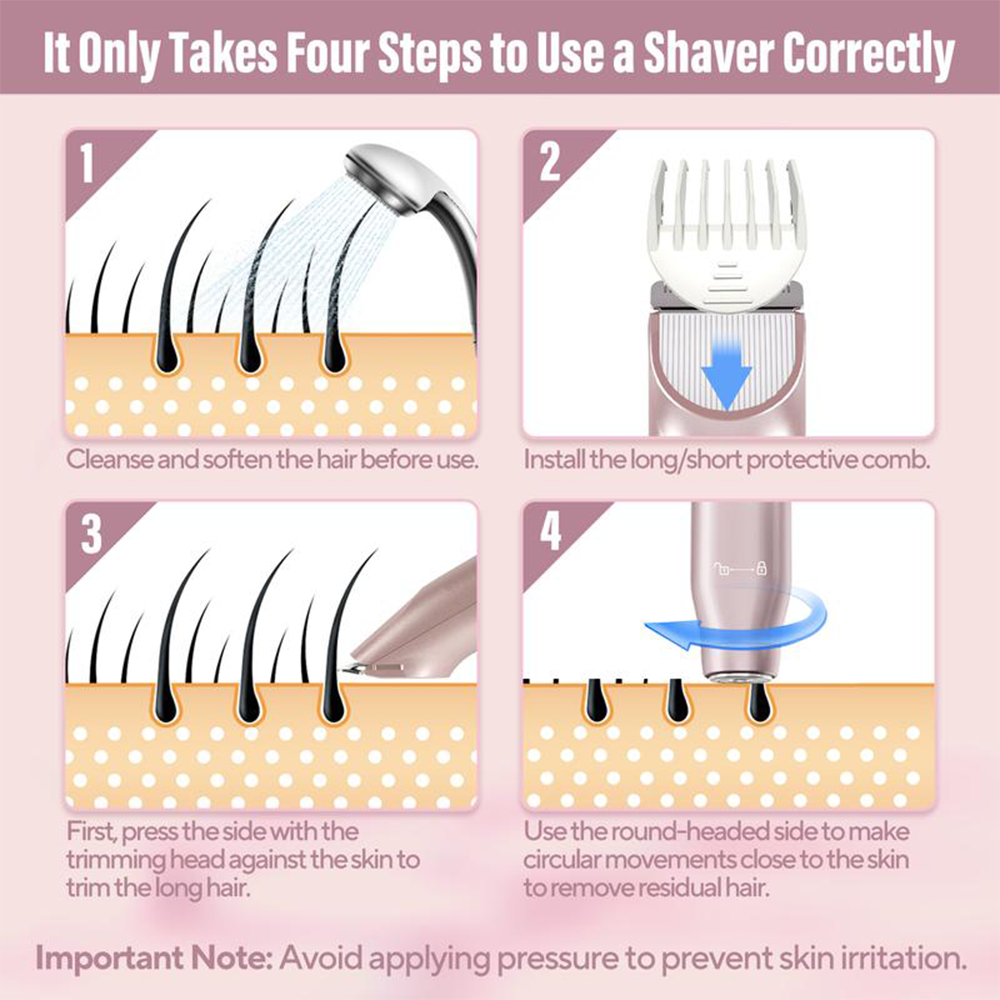 It Only Takes Four Steps to Use a Shaver Correctly

1

Cleanse and soften the hair before use.

2

Install the long/short protective comb.

3

First, press the side with the trimming head against the skin to trim the long hair.

4

Use the round-headed side to make circular movements close to the skin to remove residual hair.

Important Note: Avoid applying pressure to prevent skin irritation.