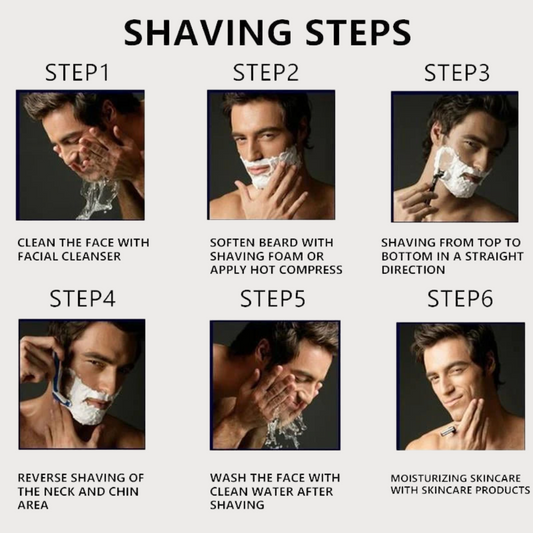 SHAVING STEPS

STEP1

CLEAN THE FACE WITH FACIAL CLEANSER

STEP2

SOFTEN BEARD WITH SHAVING FOAM OR APPLY HOT COMPRESS

STEP3

SHAVING FROM TOP TO BOTTOM IN A STRAIGHT DIRECTION

STEP4

REVERSE SHAVING OF THE NECK AND CHIN AREA

STEP5

WASH THE FACE WITH CLEAN WATER AFTER SHAVING

STEP6

MOISTURIZING SKINCARE WITH SKINCARE PRODUCTS