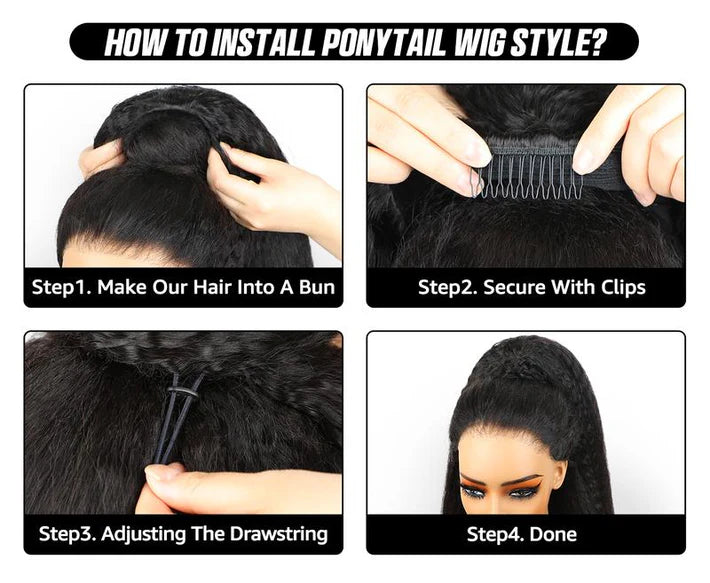 HOW TO INSTALL PONYTAIL WIG STYLE?

Step1. Make Our Hair Into A Bun

Step2. Secure With Clips

Step3. Adjusting The Drawstring

Step4. Done